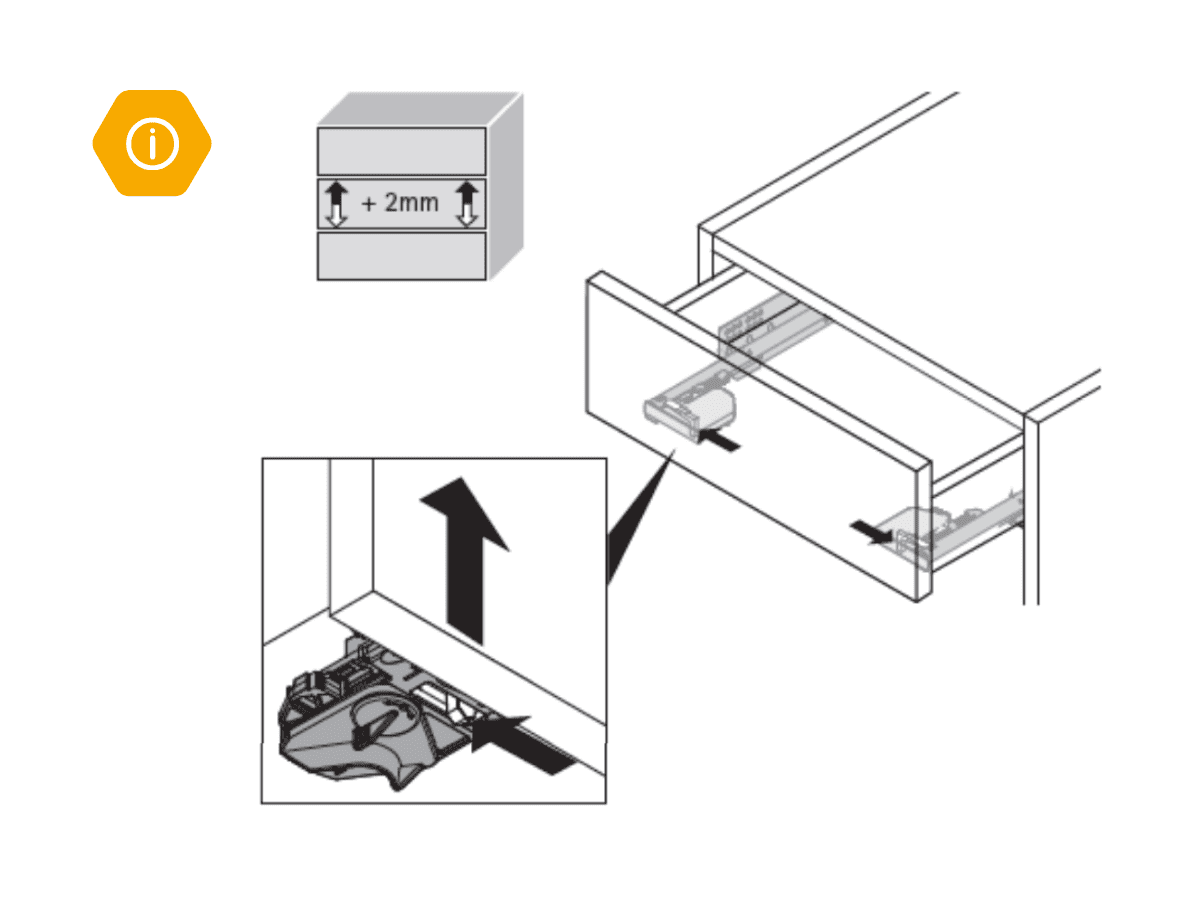 + 2mm