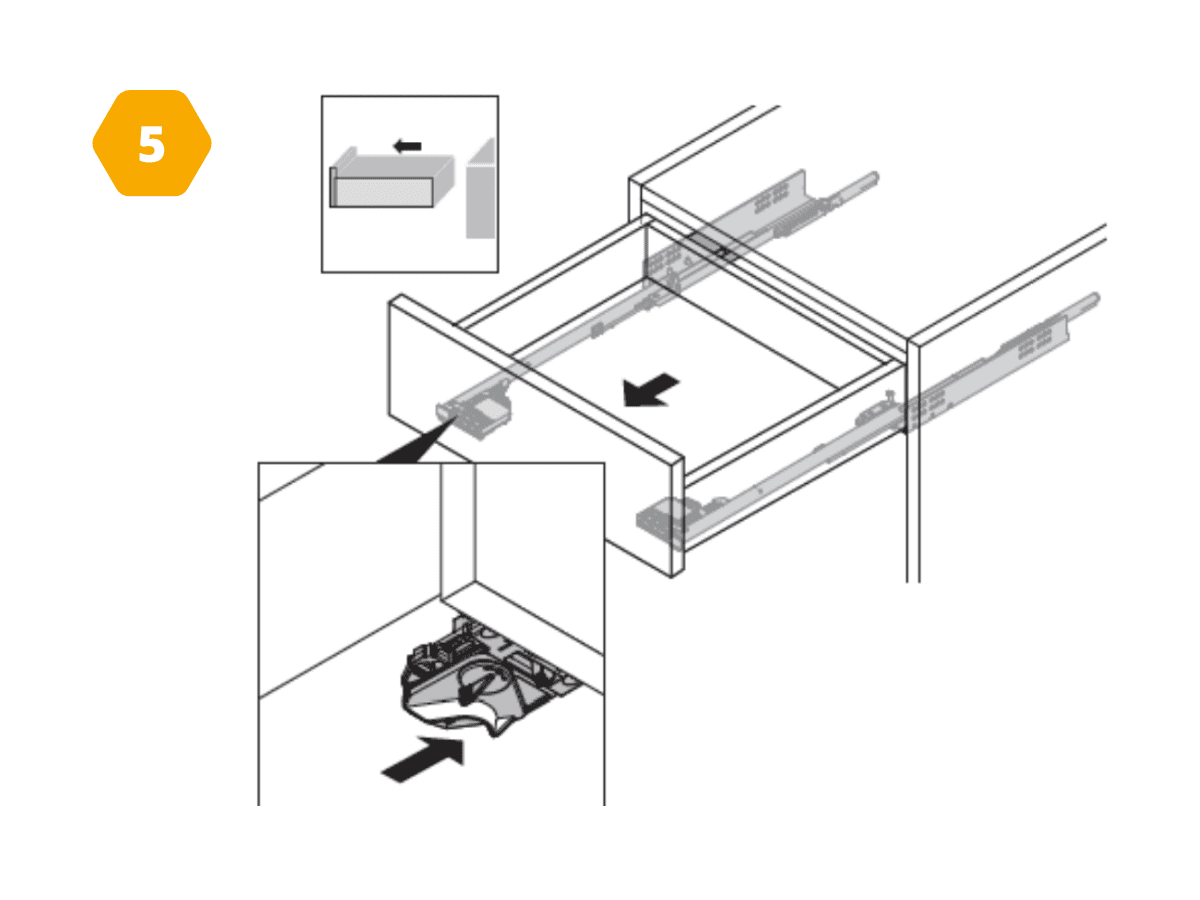 5