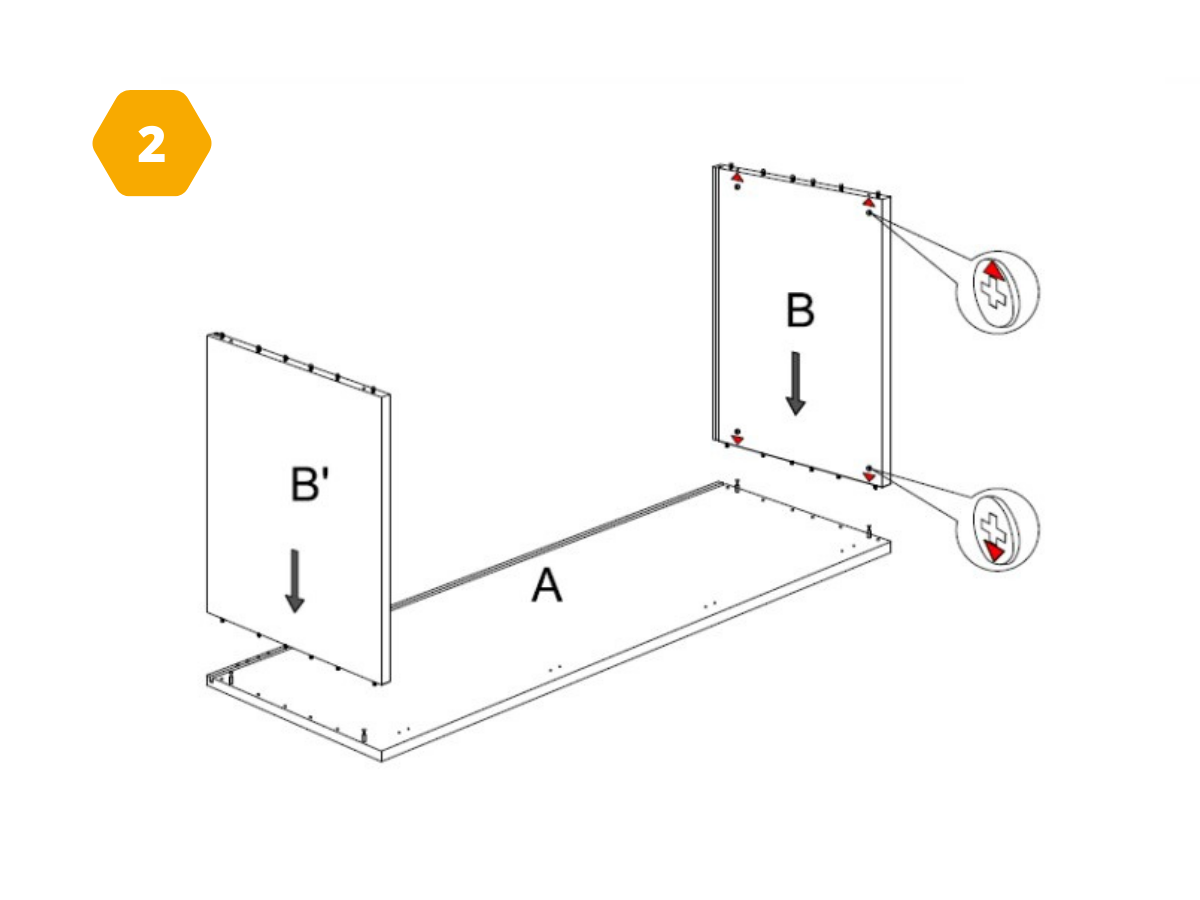 2

B

B'

A