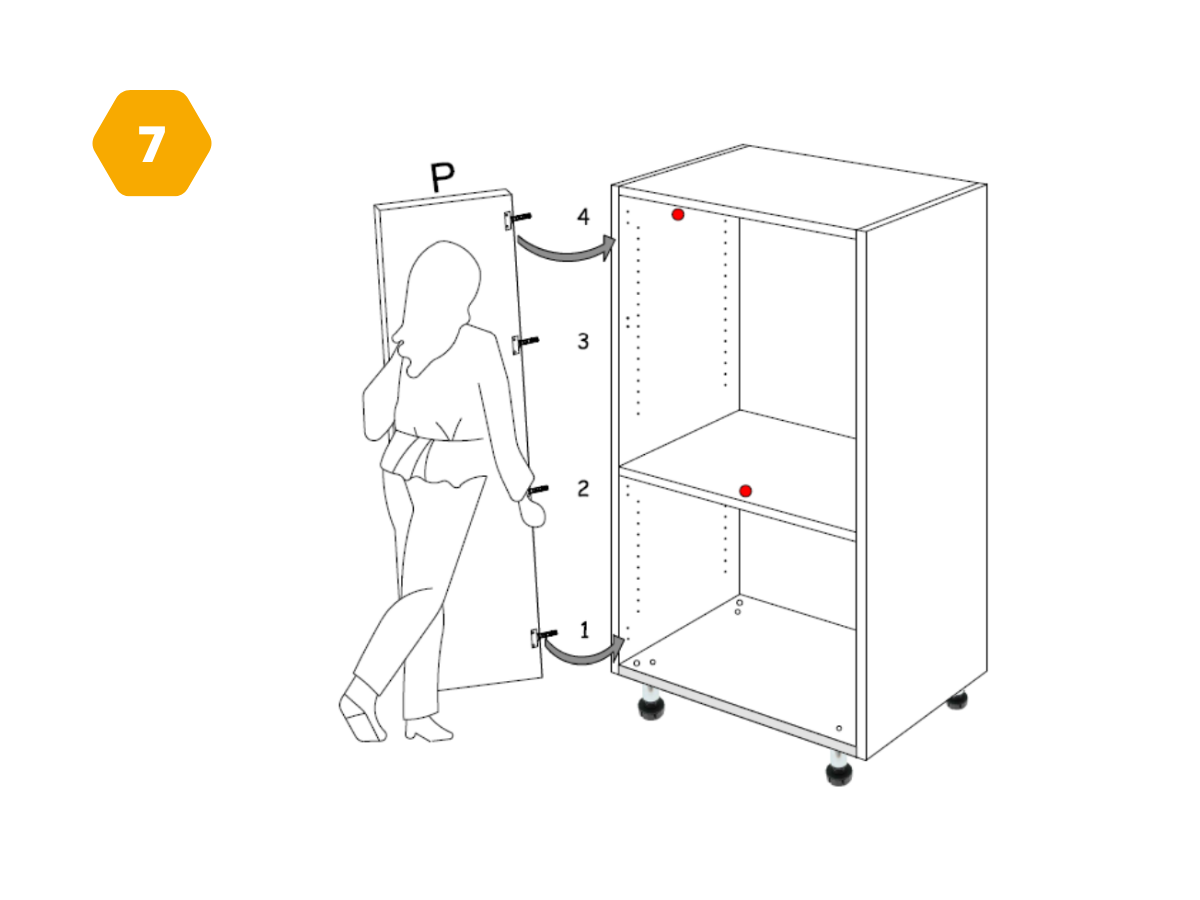 7

P

4

3

2

1